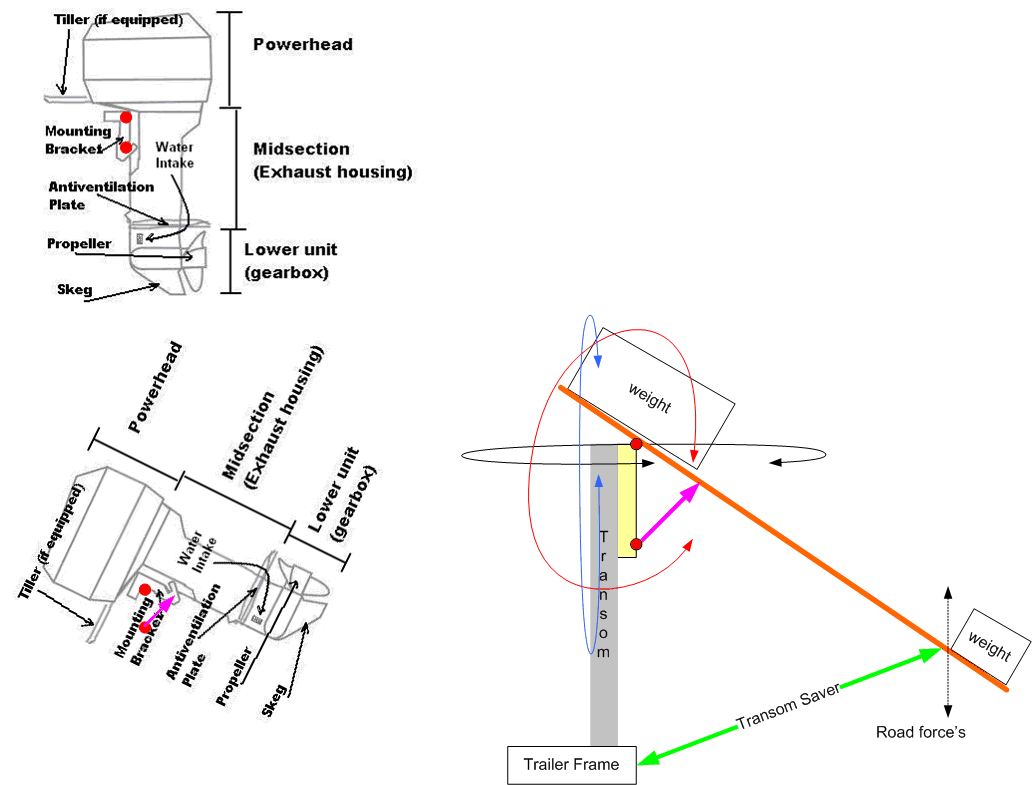 Tiller (if equipped)
Powerhead
Mounting Bracket
Water Intake
Midsection (Exhaust housing)
Antiventilation Plate
Propeller
Lower unit (gearbox)
Skeg

Powerhead
Midsection (Exhaust housing)
Lower unit (gearbox)
Tiller (if equipped)
Water Intake
Mounting Bracket
Antiventilation Plate
Propeller
Skeg

weight
Transom
weight
Transom Saver
Road force's
Trailer Frame