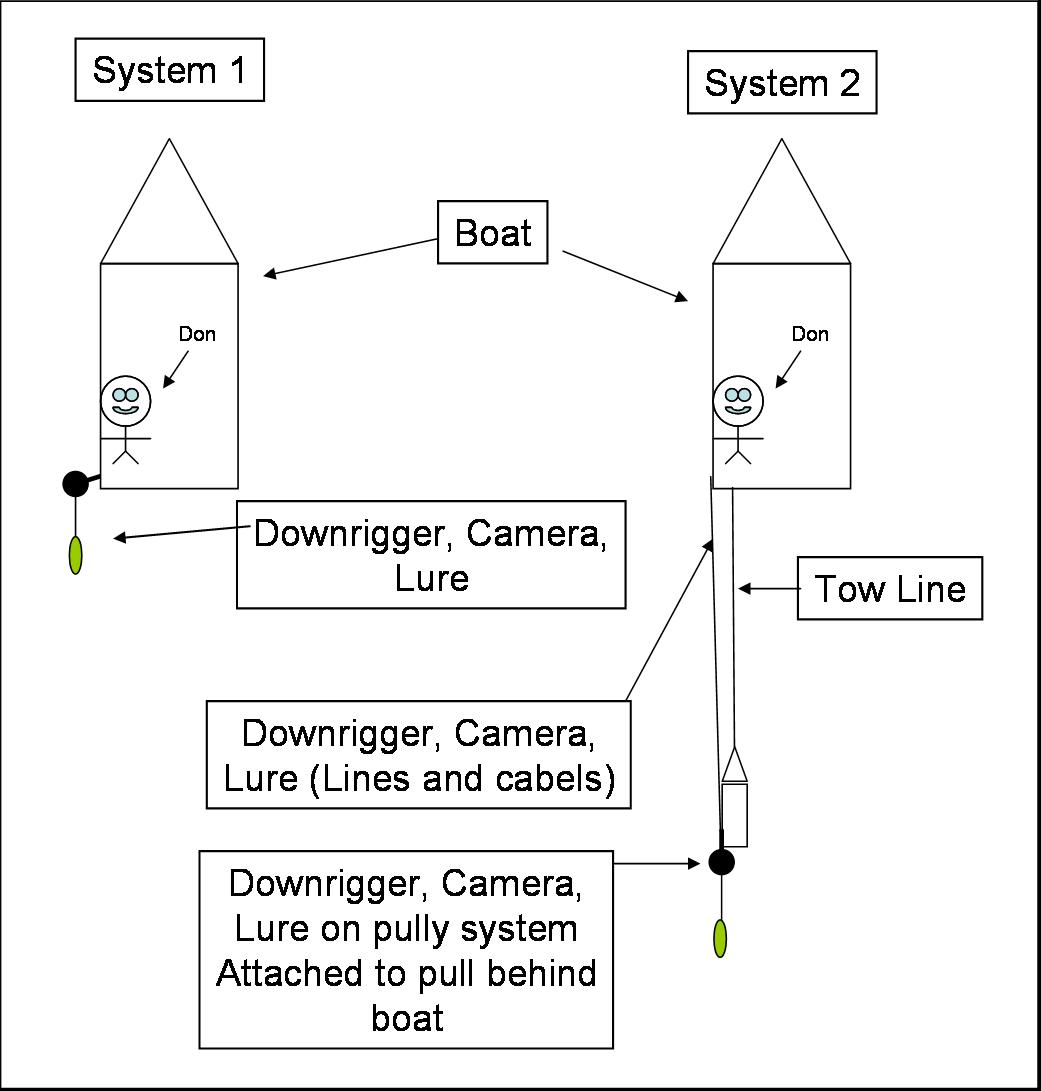 System 1

System 2

Boat

Don

Don

Downrigger, Camera, Lure

Tow Line

Downrigger, Camera, Lure (Lines and cabels)

Downrigger, Camera, Lure on pully system Attached to pull behind boat