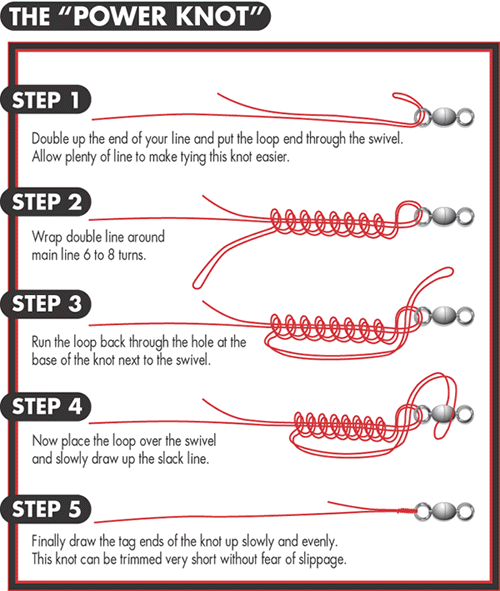 THE "POWER KNOT"

STEP 1

Double up the end of your line and put the loop end through the swivel. Allow plenty of line to make tying this knot easier.

STEP 2

Wrap double line around main line 6 to 8 turns.

STEP 3

Run the loop back through the hole at the base of the knot next to the swivel.

STEP 4

Now place the loop over the swivel and slowly draw up the slack line.

STEP 5

Finally draw the tag ends of the knot up slowly and evenly. This knot can be trimmed very short without fear of slippage.